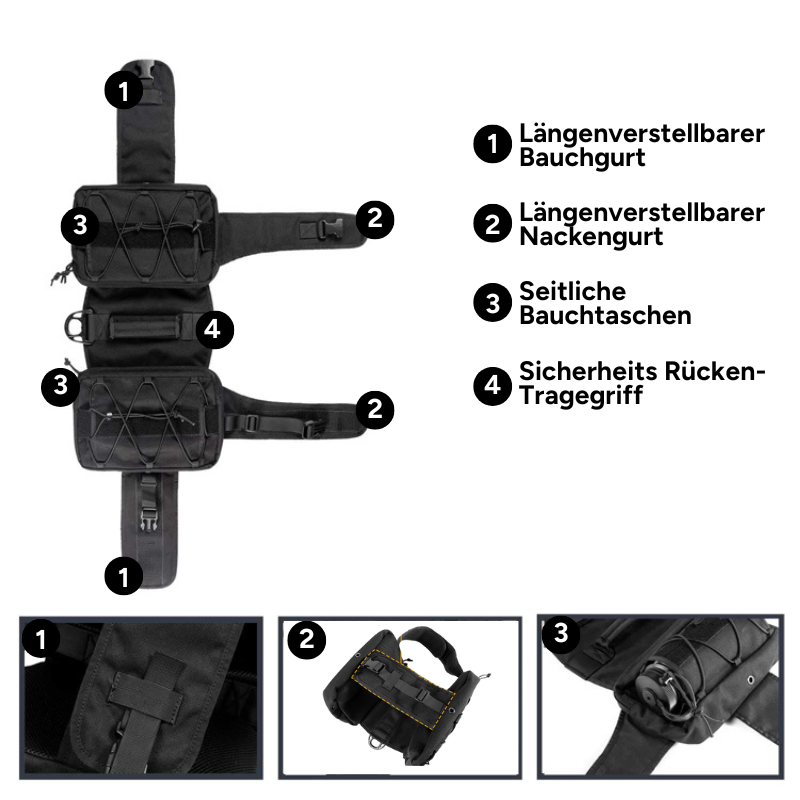 1
3
2
4
3
2
1

1 Längenverstellbarer Bauchgurt

2 Längenverstellbarer Nackengurt

3 Seitliche Bauchtaschen

4 Sicherheits Rücken-Tragegriff

1
2
3