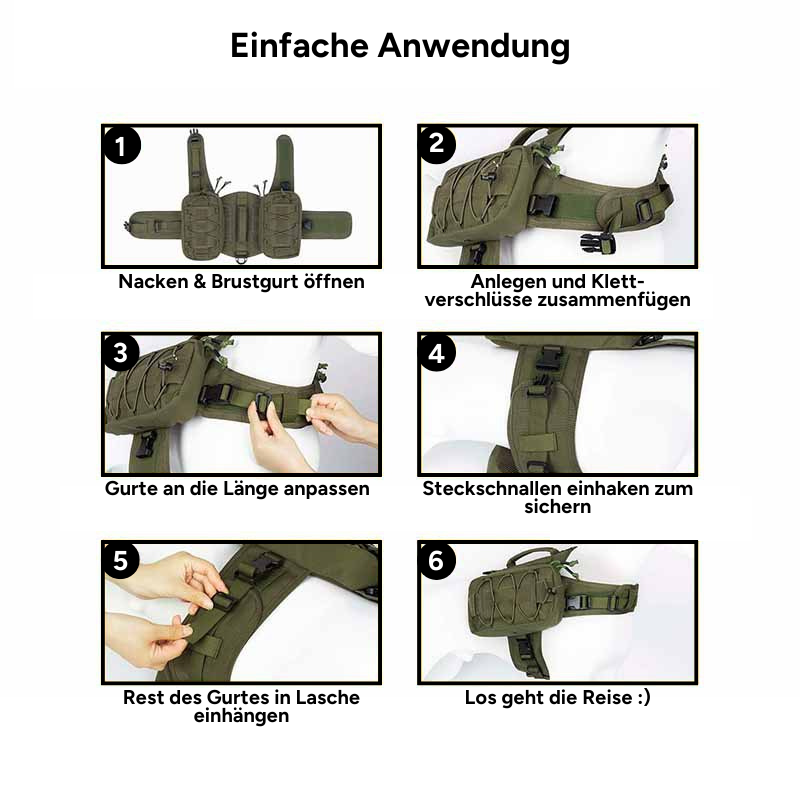 Einfache Anwendung

1

Nacken & Brustgurt öffnen

2

Anlegen und Klettverschlüsse zusammenfügen

3

Gurte an die Länge anpassen

4

Steckschnallen einhaken zum sichern

5

Rest des Gurtes in Lasche einhängen

6

Los geht die Reise :)